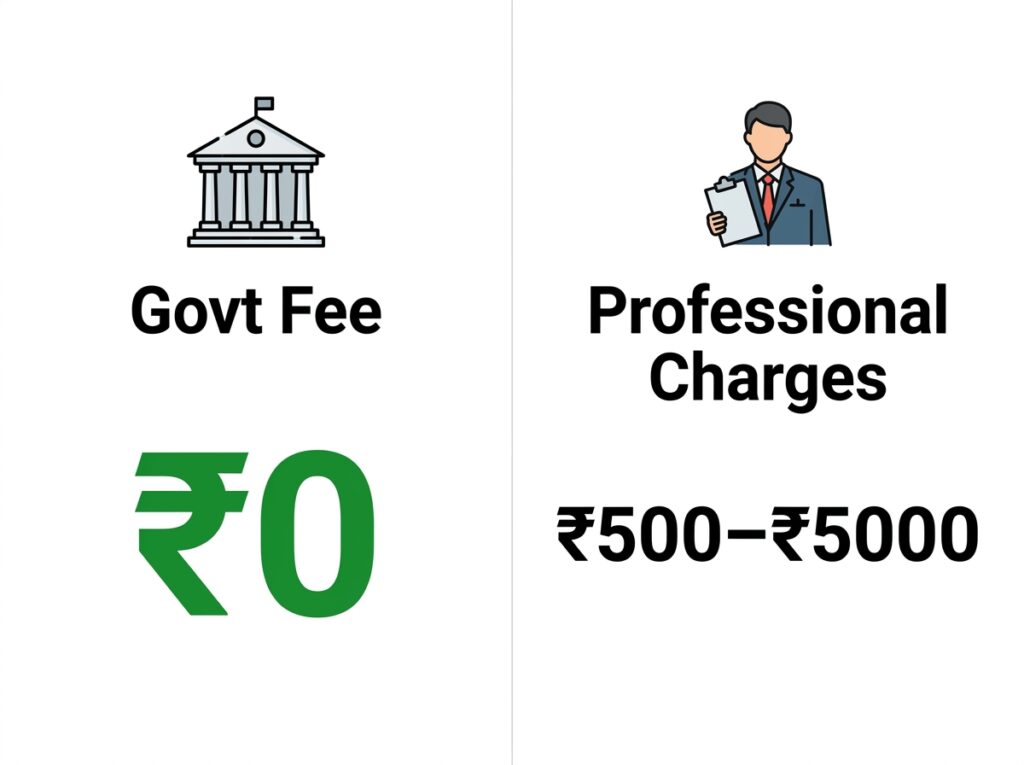 Govt Fee

₹0

Professional Charges

₹500–₹5000